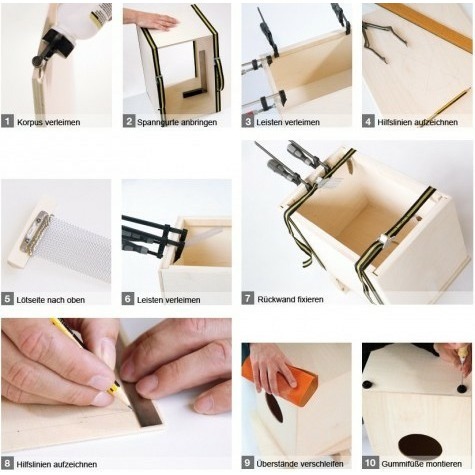 1 Korpus verleimen

2 Spanngurte anbringen

3 Leisten verleimen

4 Hilfslinien aufzeichnen

5 Lötseite nach oben

6 Leisten verleimen

7 Rückwand fixieren

8 Hilfslinien aufzeichnen

9 Überstände verschleifen

10 Gummifüße montieren