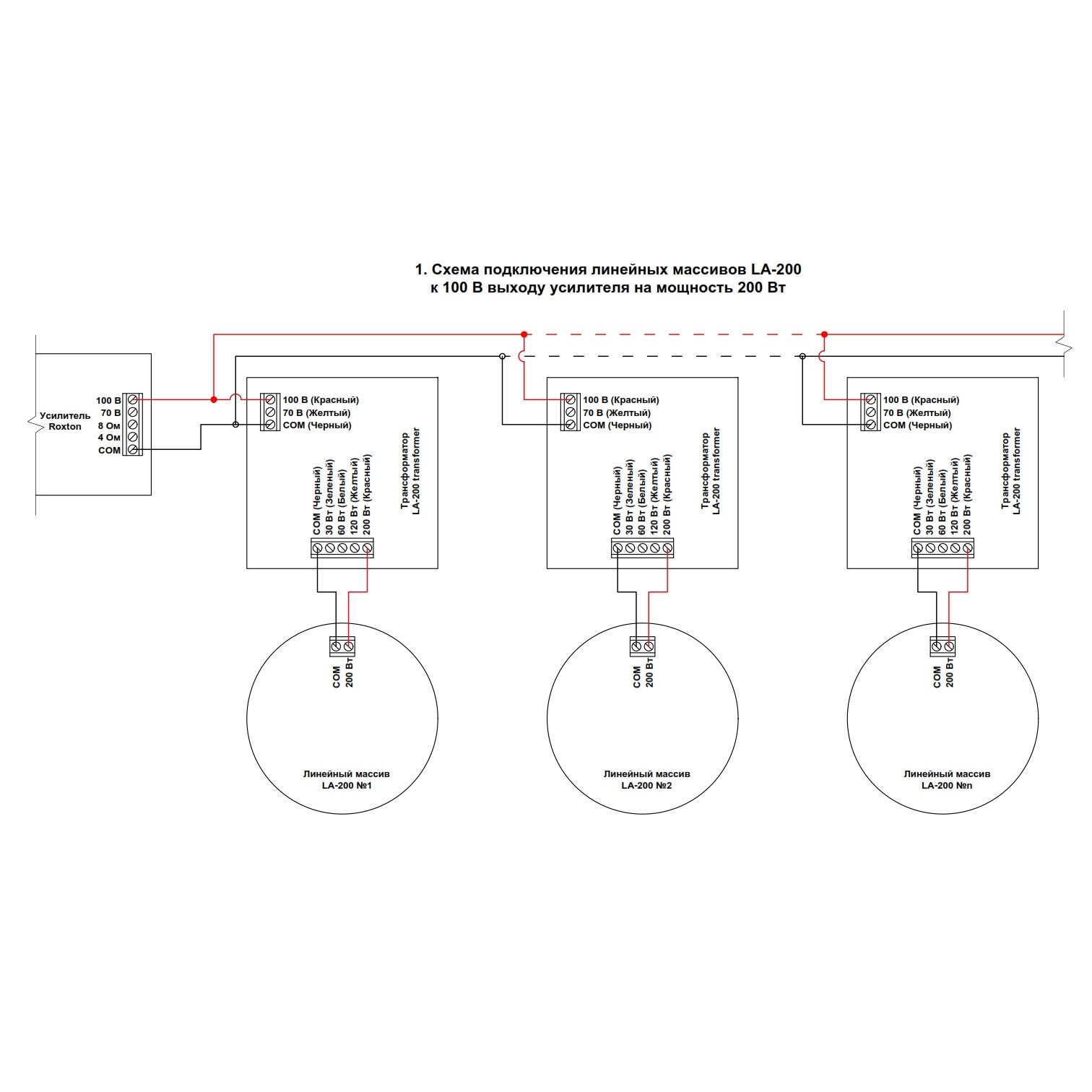 1. Схема подключения линейных массивов LA-200
к 100 В выходу усилителя на мощность 200 Вт

Усилитель
Roxton

100 В
70 В
8 Ом
4 Ом
COM

100 В (Красный)
70 В (Желтый)
COM (Черный)

Трансформатор
LA-200 transformer

COM (Черный)
30 Вт (Зеленый)
60 Вт (Белый)
120 Вт (Желтый)
200 Вт (Красный)

COM
200 Вт

Линейный массив
LA-200 №1

100 В (Красный)
70 В (Желтый)
COM (Черный)

Трансформатор
LA-200 transformer

COM (Черный)
30 Вт (Зеленый)
60 Вт (Белый)
120 Вт (Желтый)
200 Вт (Красный)

COM
200 Вт

Линейный массив
LA-200 №2

100 В (Красный)
70 В (Желтый)
COM (Черный)

Трансформатор
LA-200 transformer

COM (Черный)
30 Вт (Зеленый)
60 Вт (Белый)
120 Вт (Желтый)
200 Вт (Красный)

COM
200 Вт

Линейный массив
LA-200 №n