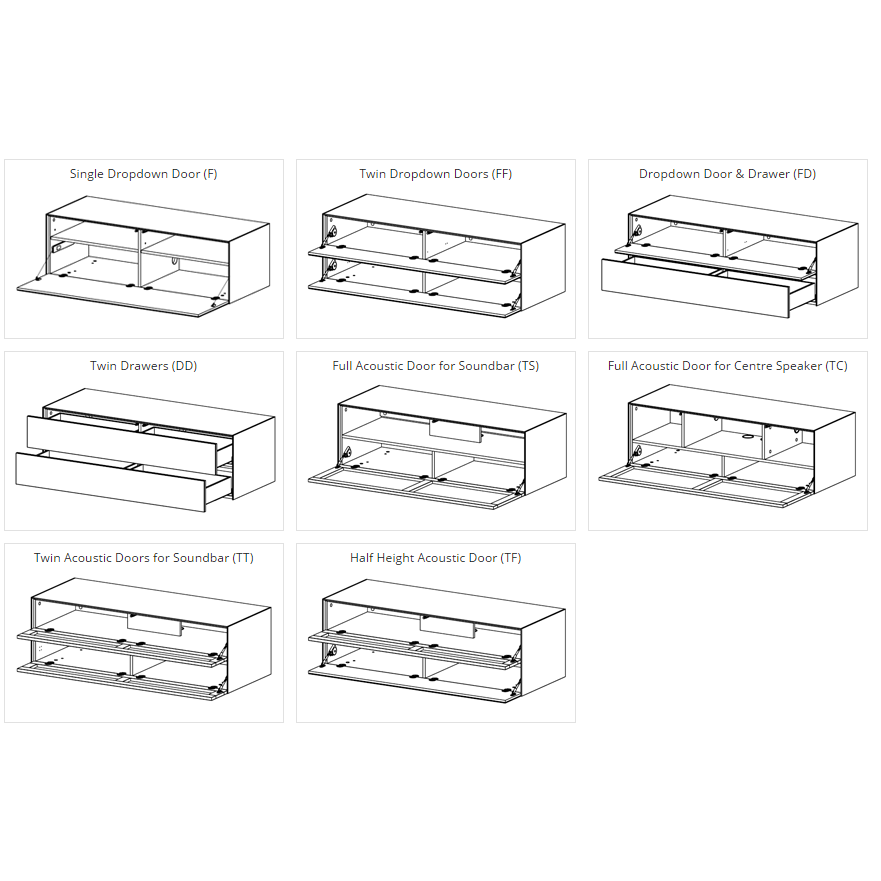 Single Dropdown Door (F)

Twin Dropdown Doors (FF)

Dropdown Door & Drawer (FD)

Twin Drawers (DD)

Full Acoustic Door for Soundbar (TS)

Full Acoustic Door for Centre Speaker (TC)

Twin Acoustic Doors for Soundbar (TT)

Half Height Acoustic Door (TF)