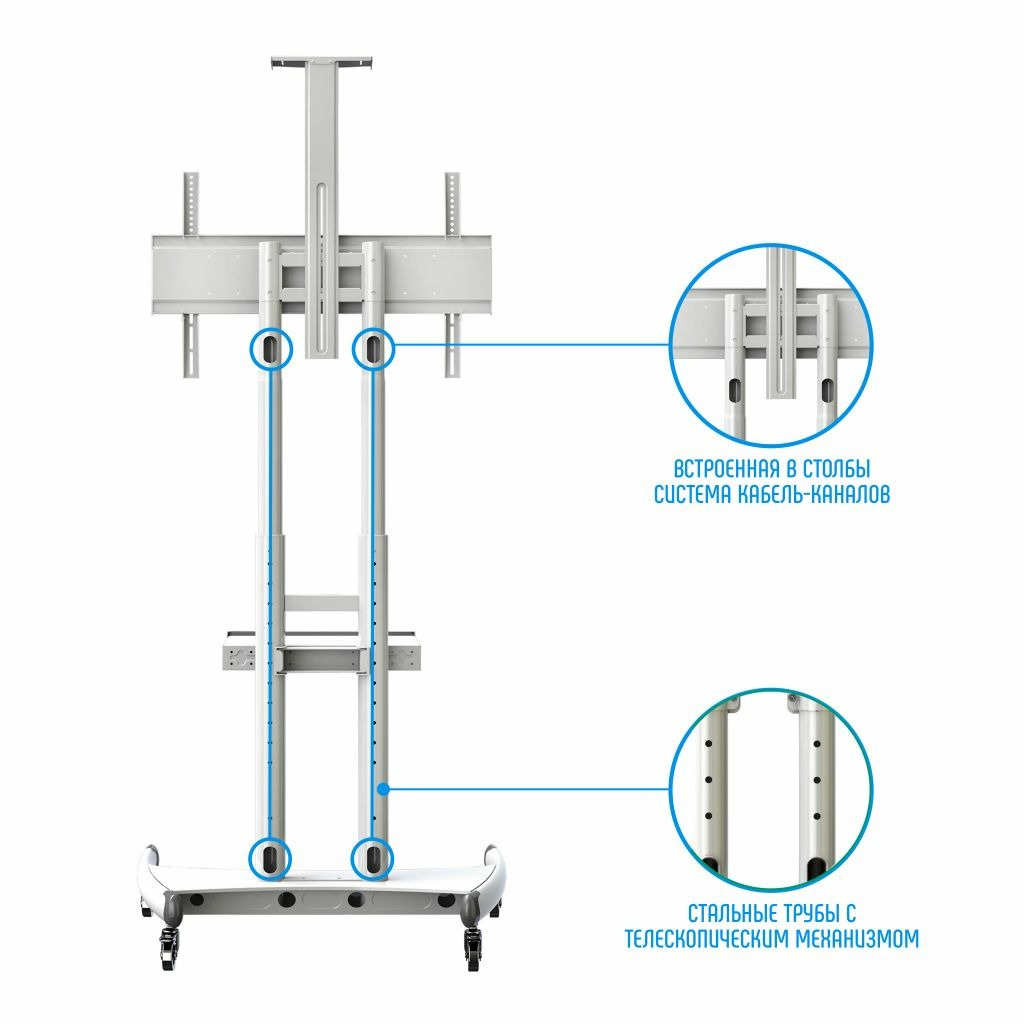 ВСТРОЕННАЯ В СТОЛБЫ СИСТЕМА КАБЕЛЬ-КАНАЛОВ

СТАЛЬНЫЕ ТРУБЫ С ТЕЛЕСКОПИЧЕСКИМ МЕХАНИЗМОМ