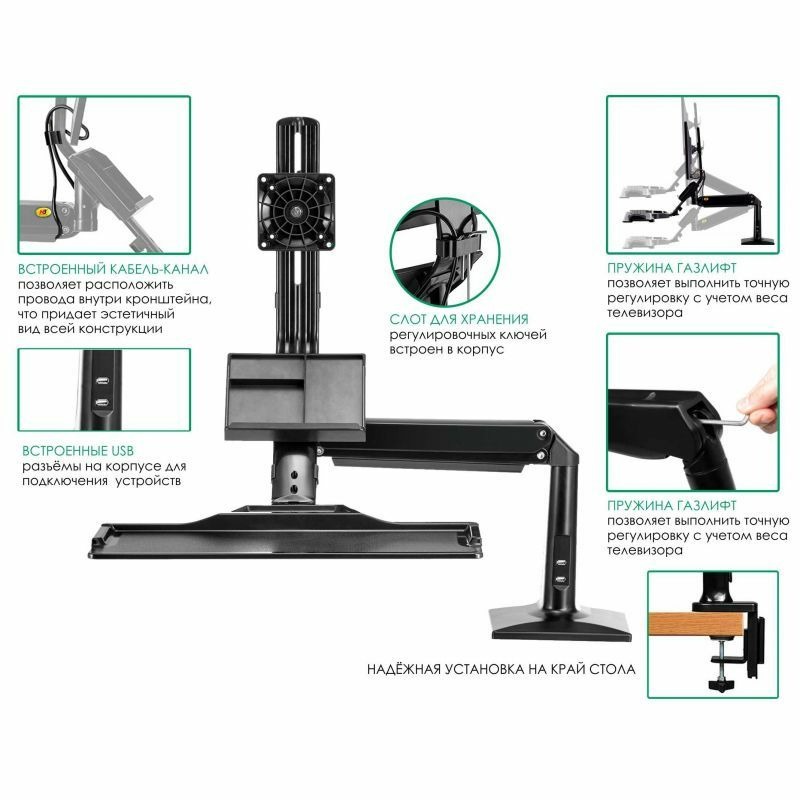 ВСТРОЕННЫЙ КАБЕЛЬ-КАНАЛ
позволяет расположить провода внутри кронштейна, что придает эстетичный вид всей конструкции

ВСТРОЕННЫЕ USB
разъёмы на корпусе для подключения устройств

СЛОТ ДЛЯ ХРАНЕНИЯ
регулировочных ключей встроен в корпус

ПРУЖИНА ГАЗЛИФТ
позволяет выполнить точную регулировку с учетом веса телевизора

ПРУЖИНА ГАЗЛИФТ
позволяет выполнить точную регулировку с учетом веса телевизора

НАДЁЖНАЯ УСТАНОВКА НА КРАЙ СТОЛА