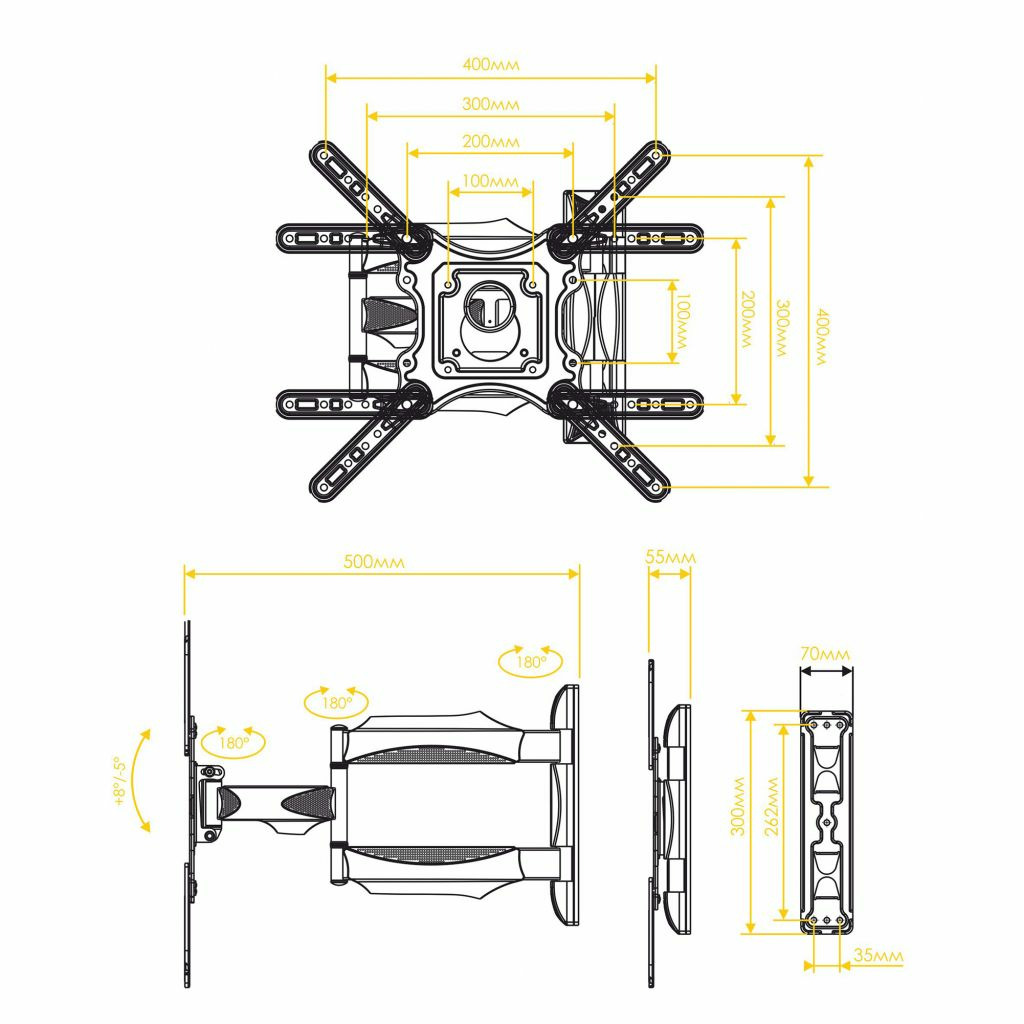 400мм
300мм
200мм
100мм
100мм
200мм
300мм
400мм

500мм
55мм
180°
180°
180°
+8°/-5°
70мм
300мм
262мм
35мм