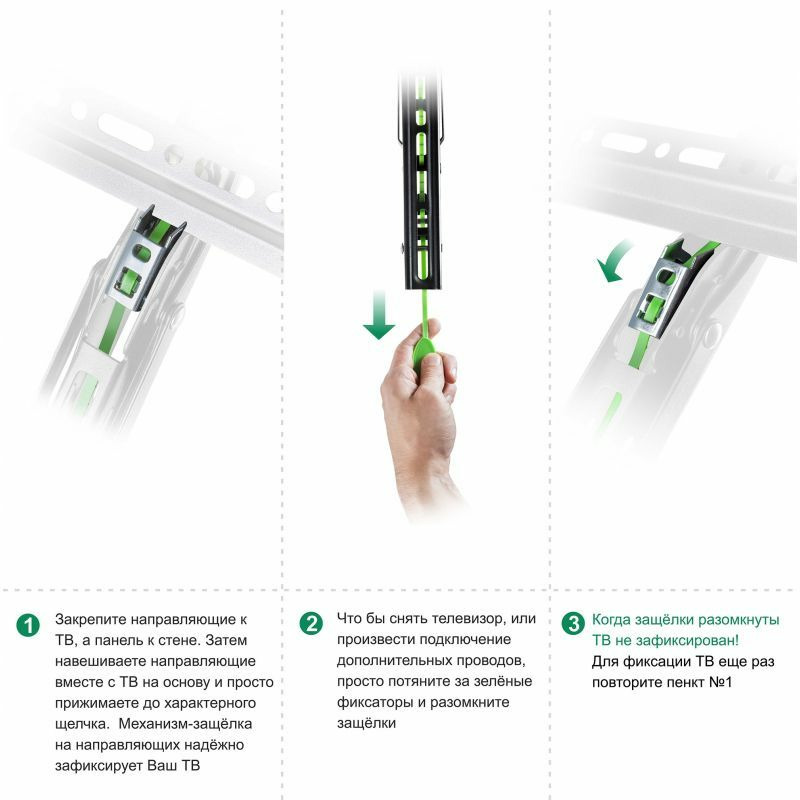 1 Закрепите направляющие к ТВ, а панель к стене. Затем навешиваете направляющие вместе с ТВ на основу и просто прижимаете до характерного щелчка. Механизм-защёлка на направляющих надёжно зафиксирует Ваш ТВ

2 Что бы снять телевизор, или произвести подключение дополнительных проводов, просто потяните за зелёные фиксаторы и разомкните защёлки

3 Когда защёлки разомкнуты ТВ не зафиксирован!
Для фиксации ТВ еще раз повторите пенкт №1