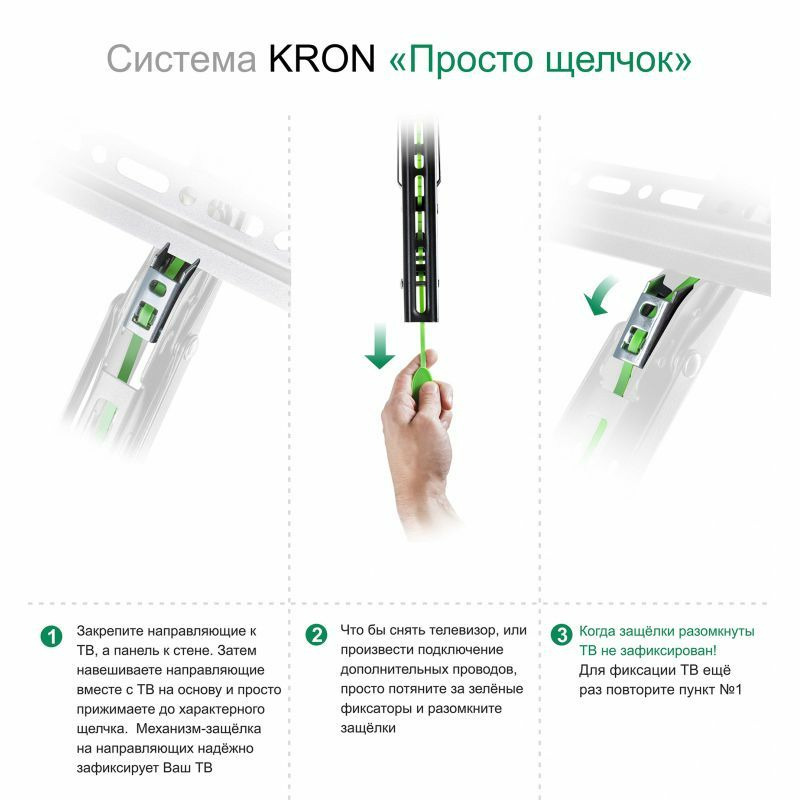 Система KRON «Просто щелчок»

1 Закрепите направляющие к ТВ, а панель к стене. Затем навешиваете направляющие вместе с ТВ на основу и просто прижимаете до характерного щелчка. Механизм-защёлка на направляющих надёжно зафиксирует Ваш ТВ

2 Что бы снять телевизор, или произвести подключение дополнительных проводов, просто потяните за зелёные фиксаторы и разомкните защёлки

3 Когда защёлки разомкнуты ТВ не зафиксирован!
Для фиксации ТВ ещё раз повторите пункт №1