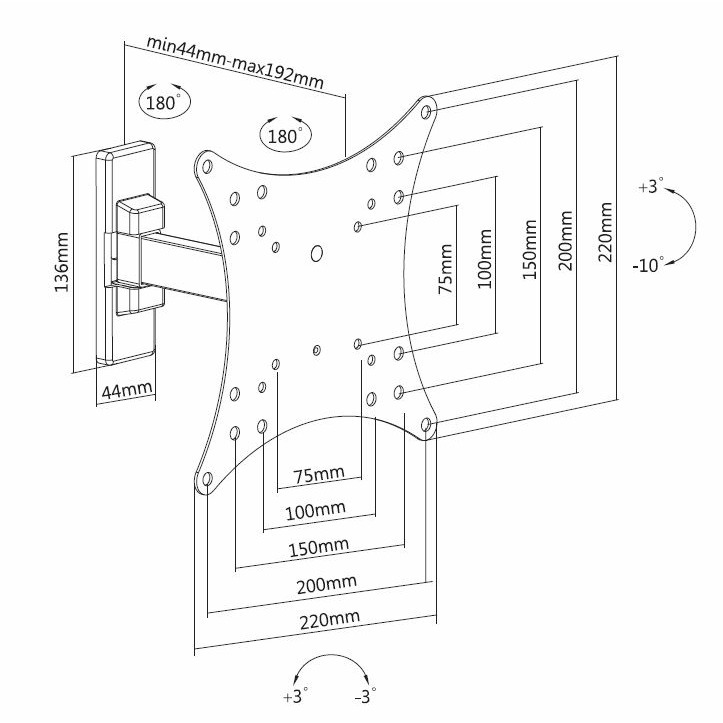 min44mm-max192mm

180°

180°

136mm

44mm

75mm

100mm

150mm

200mm

220mm

+3°

-10°

75mm

100mm

150mm

200mm

220mm

+3°

-3°