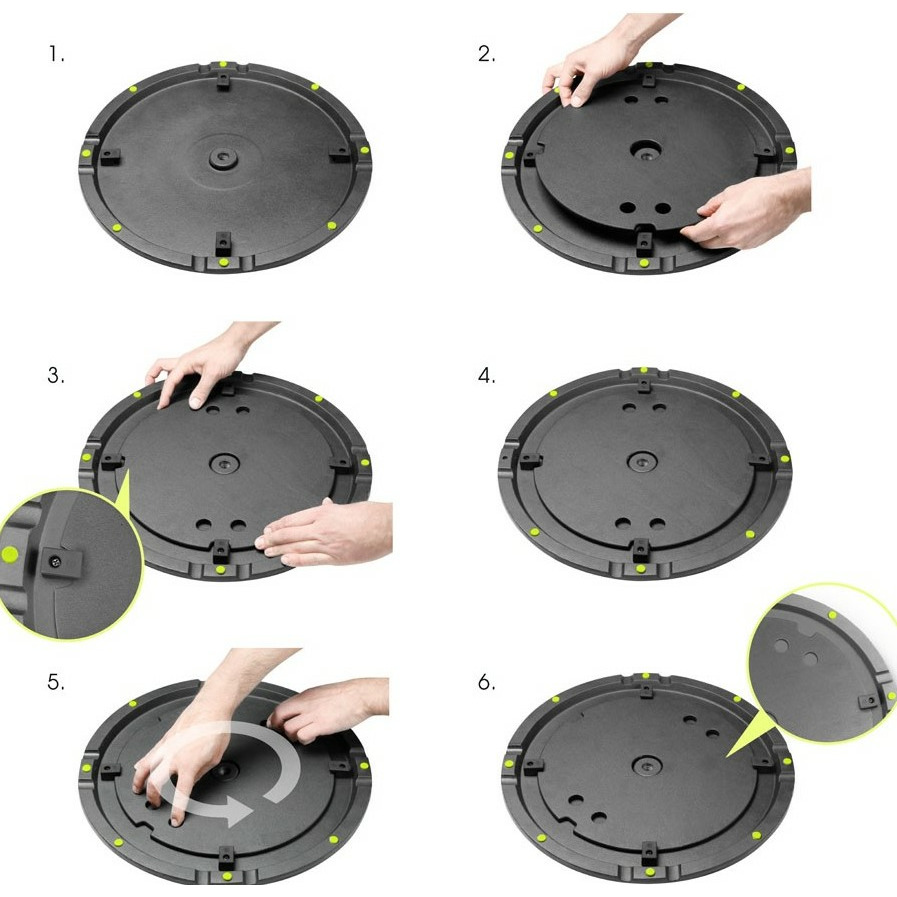 1.

2.

3.

4.

5.

6.