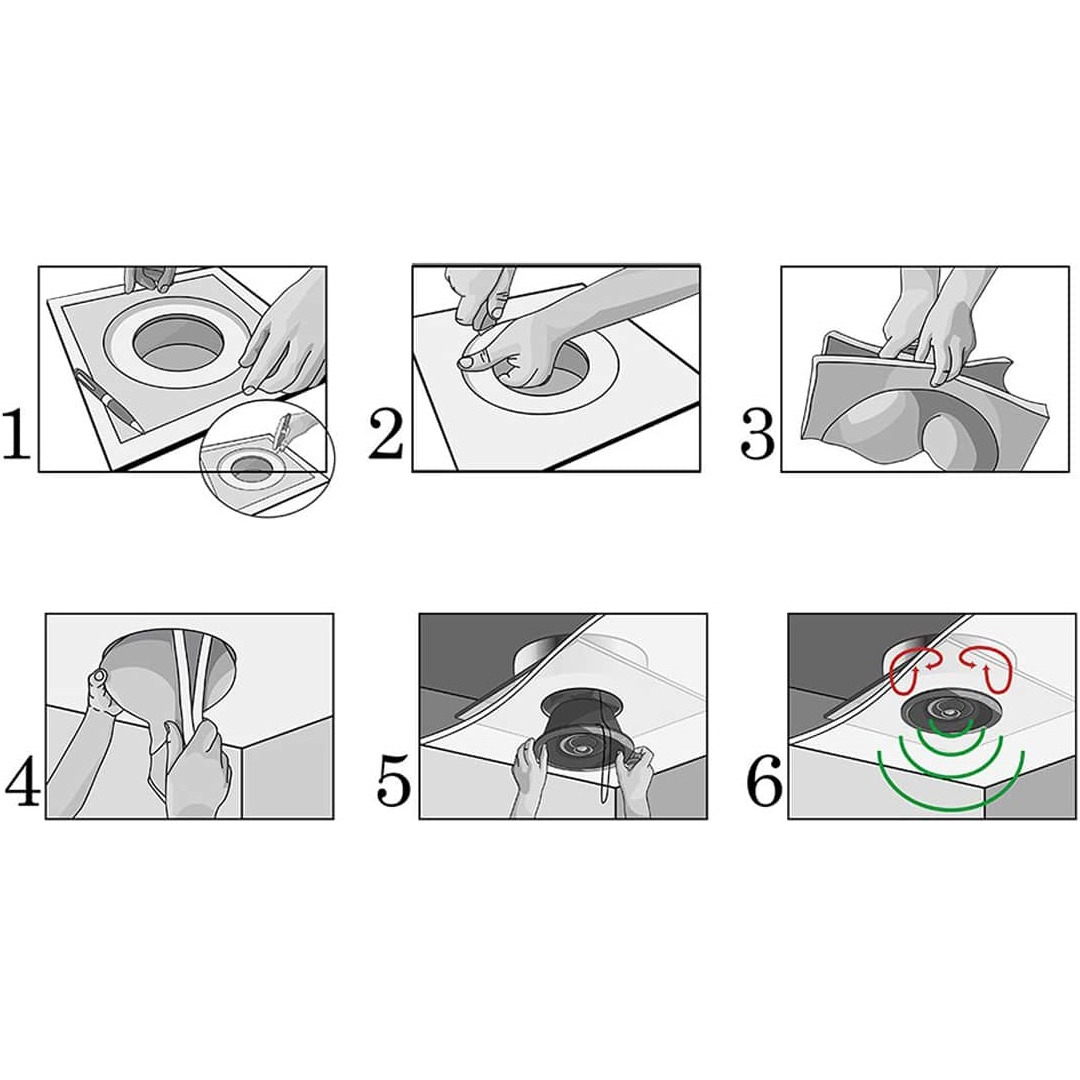 1
2
3
4
5
6