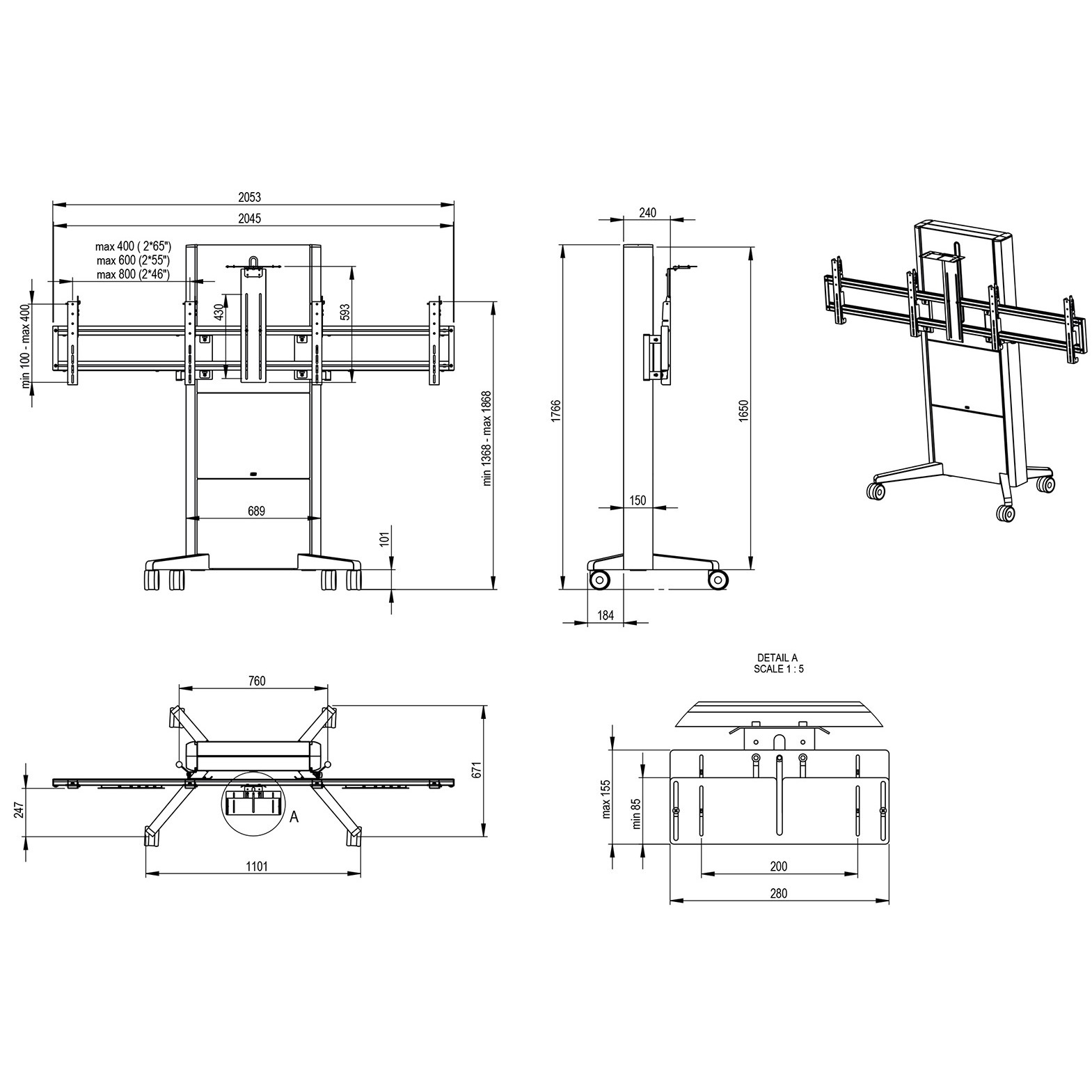 2053

2045

max 400 ( 2*65")
max 600 (2*55")
max 800 (2*46")

min 100 - max 400

430

593

min 1368 - max 1868

689

101

240

1766

1650

150

184

760

671

247

A

1101

DETAIL A
SCALE 1 : 5

max 155

min 85

200

280