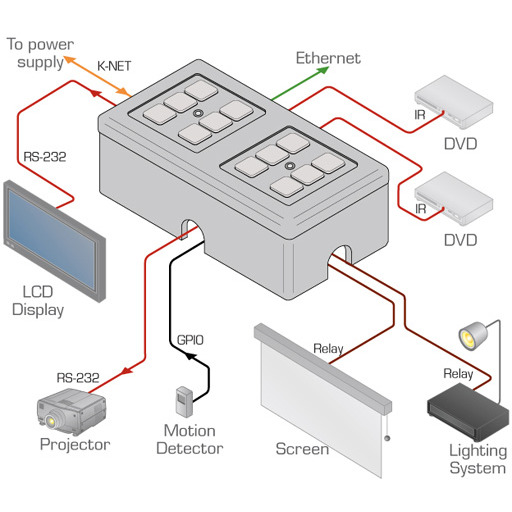 To power supply

K-NET

Ethernet

IR

DVD

RS-232

IR

DVD

LCD Display

GPIO

Relay

Relay

RS-232

Projector

Motion Detector

Screen

Lighting System